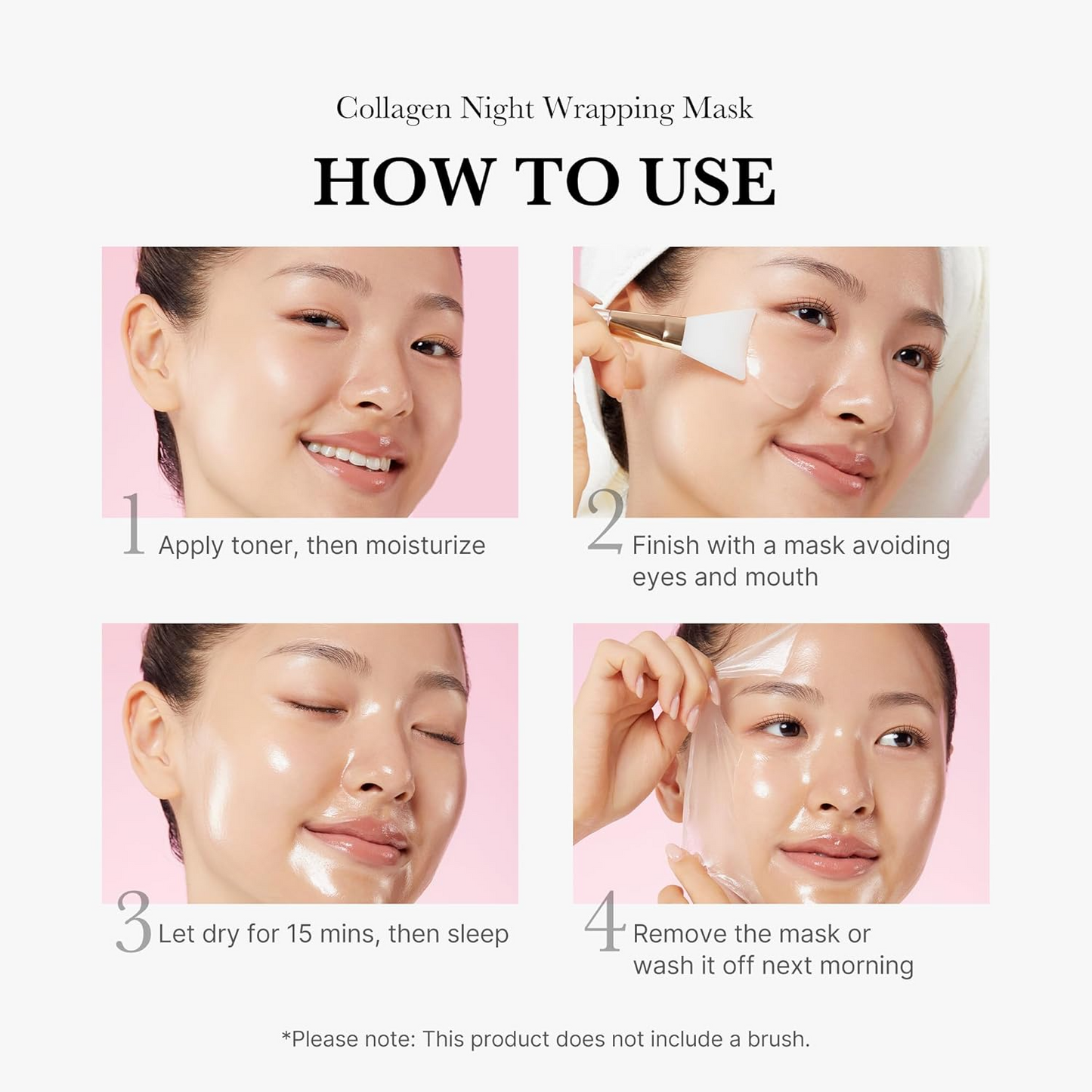 Collagen Night Wrapping Mask

HOW TO USE

1 Apply toner, then moisturize

2 Finish with a mask avoiding eyes and mouth

3 Let dry for 15 mins, then sleep

4 Remove the mask or wash it off next morning

*Please note: This product does not include a brush.