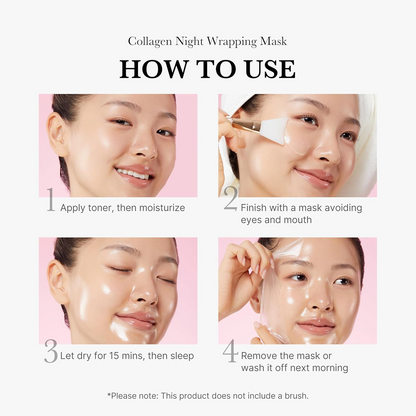 Collagen Night Wrapping Mask

HOW TO USE

1 Apply toner, then moisturize

2 Finish with a mask avoiding eyes and mouth

3 Let dry for 15 mins, then sleep

4 Remove the mask or wash it off next morning

*Please note: This product does not include a brush.